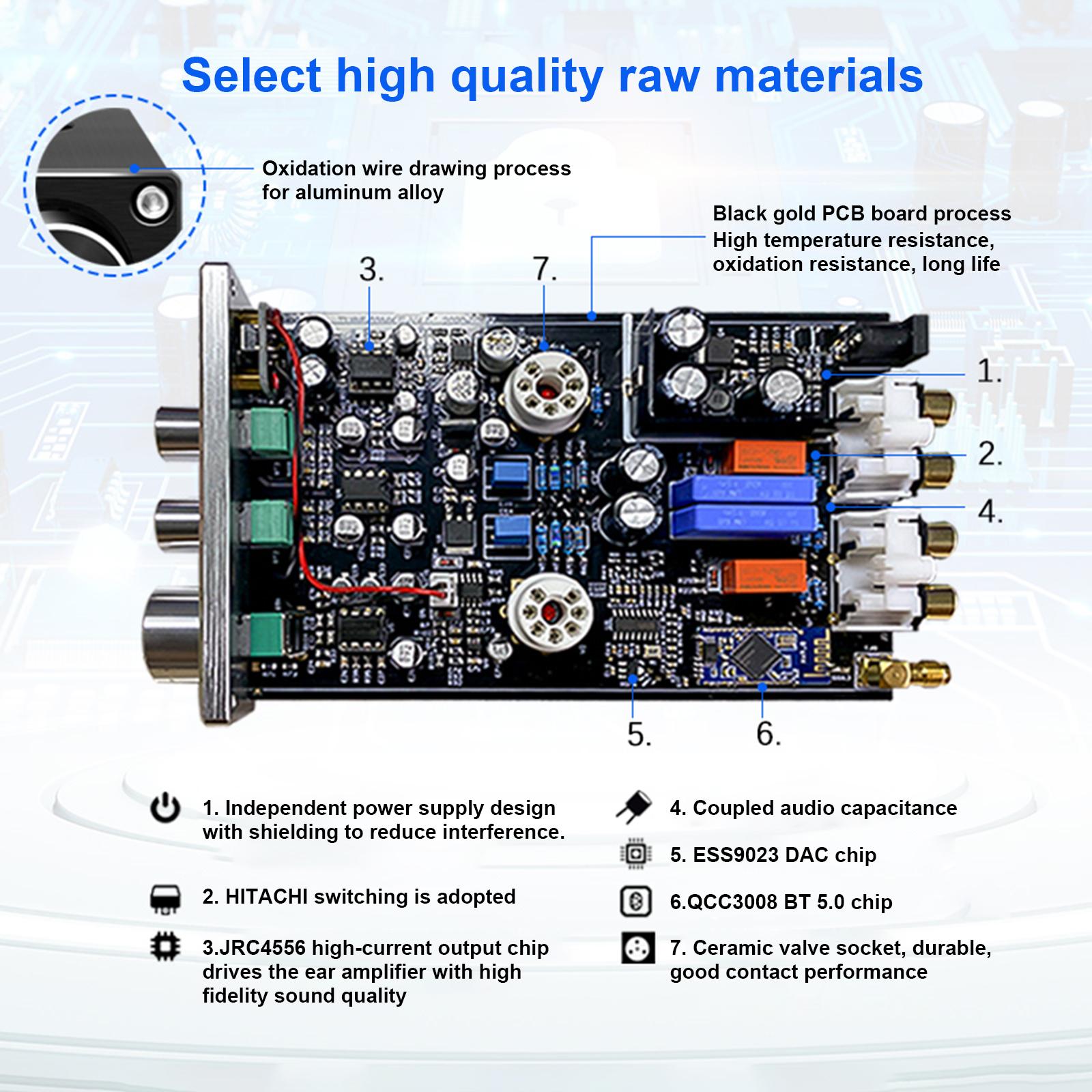 Select high quality raw materials

Oxidation wire drawing process for aluminum alloy

Black gold PCB board process
High temperature resistance, oxidation resistance, long life

3.

7.

1.

2.

4.

5.

6.

1. Independent power supply design with shielding to reduce interference.

2. HITACHI switching is adopted

3.JRC4556 high-current output chip drives the ear amplifier with high fidelity sound quality

4. Coupled audio capacitance

5. ESS9023 DAC chip

6.QCC3008 BT 5.0 chip

7. Ceramic valve socket, durable, good contact performance