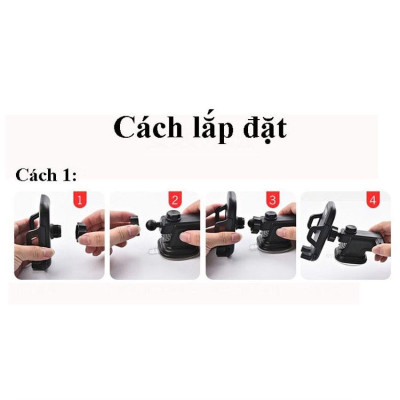 Cách lắp đặt

Cách 1:

1

2

3

4