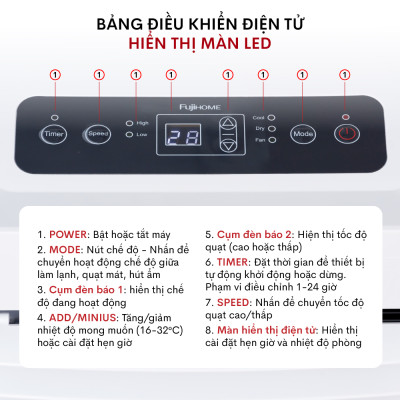 BẢNG ĐIỀU KHIỂN ĐIỆN TỬ
HIỂN THỊ MÀN LED

1 1 1 1 1 1 1 1

FujiHOME

Timer Speed High Low 28 Cool Dry Fan Mode

1. POWER: Bật hoặc tắt máy
2. MODE: Nút chế độ - Nhấn để chuyển hoạt động chế độ giữa làm lạnh, quạt mát, hút ẩm
3. Cụm đèn báo 1: hiển thị chế độ đang hoạt động
4. ADD/MINIUS: Tăng/giảm nhiệt độ mong muốn (16-32°C) hoặc cài đặt hẹn giờ

5. Cụm đèn báo 2: Hiện thị tốc độ quạt (cao hoặc thấp)
6. TIMER: Đặt thời gian để thiết bị tự động khởi động hoặc dừng. Phạm vi điều chỉnh 1-24 giờ
7. SPEED: Nhấn để chuyển tốc độ quạt cao/thấp
8. Màn hiển thị điện tử: Hiển thị cài đặt hẹn giờ và nhiệt độ phòng